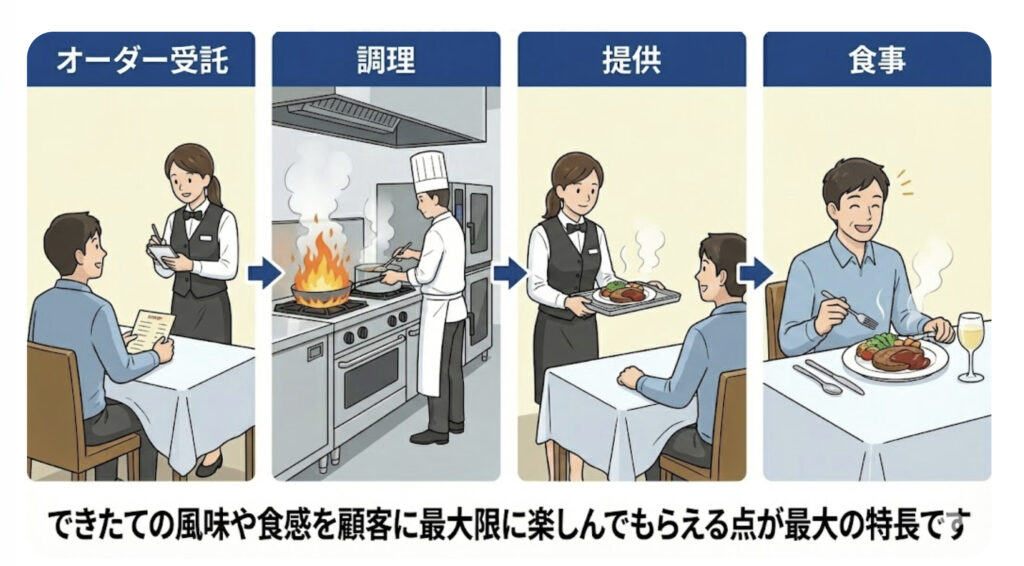 オーダー受託

調理

提供

食事

できたての風味や食感を顧客に最大限に楽しんでもらえる点が最大の特長です