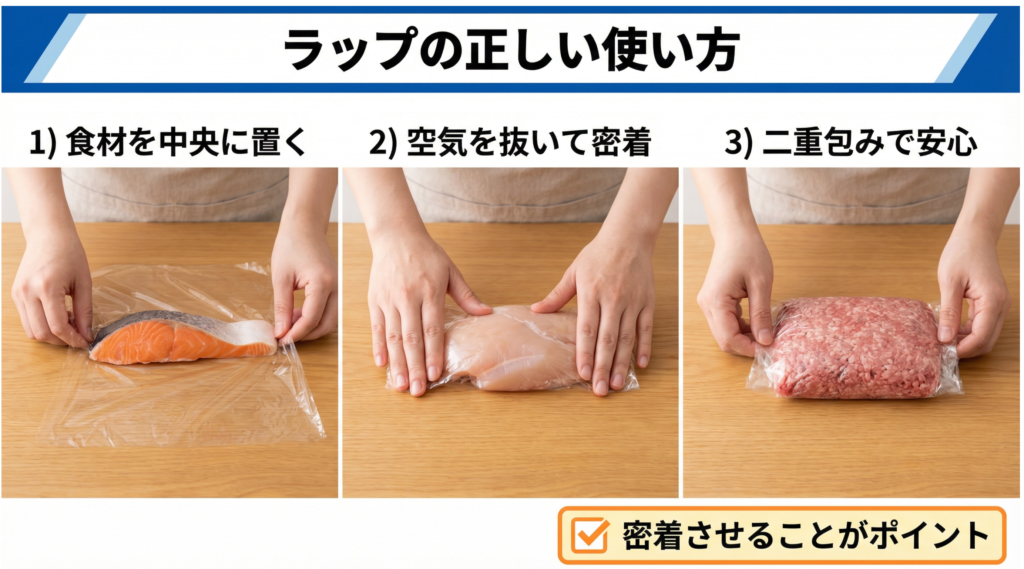 ラップの正しい使い方

1) 食材を中央に置く

2) 空気を抜いて密着

3) 二重包みで安心

密着させることがポイント